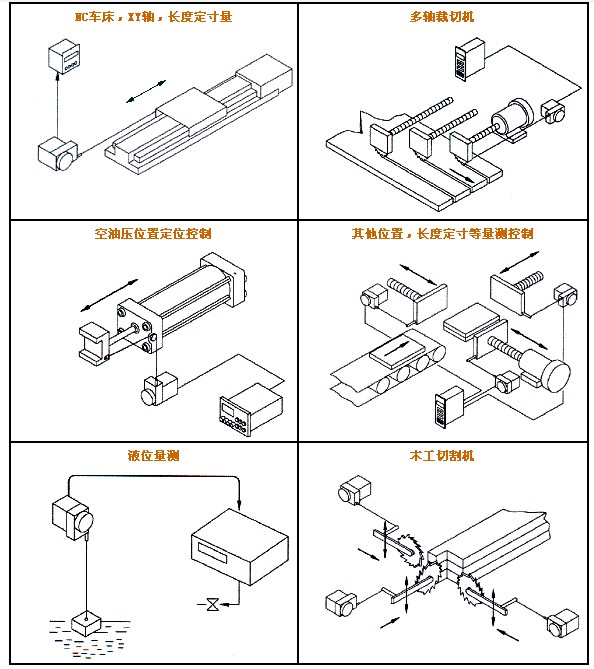 NC车床，XY轴，长度定寸量

多轴裁切机

空油压位置定位控制

其他位置，长度定寸等量测控制

液位量测

木工切割机